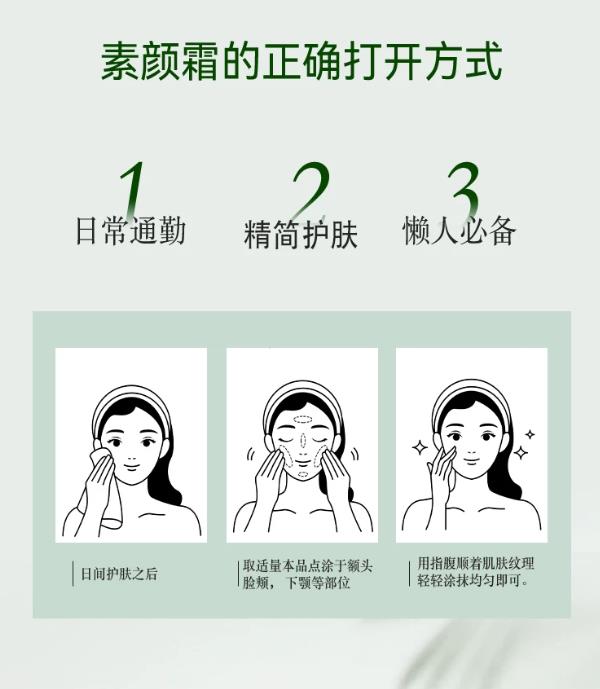 素颜霜的正确打开方式

1
日常通勤

2
精简护肤

3
懒人必备

日间护肤之后

取适量本品点涂于额头脸颊，下颚等部位

用指腹顺着肌肤纹理轻轻涂抹均匀即可。